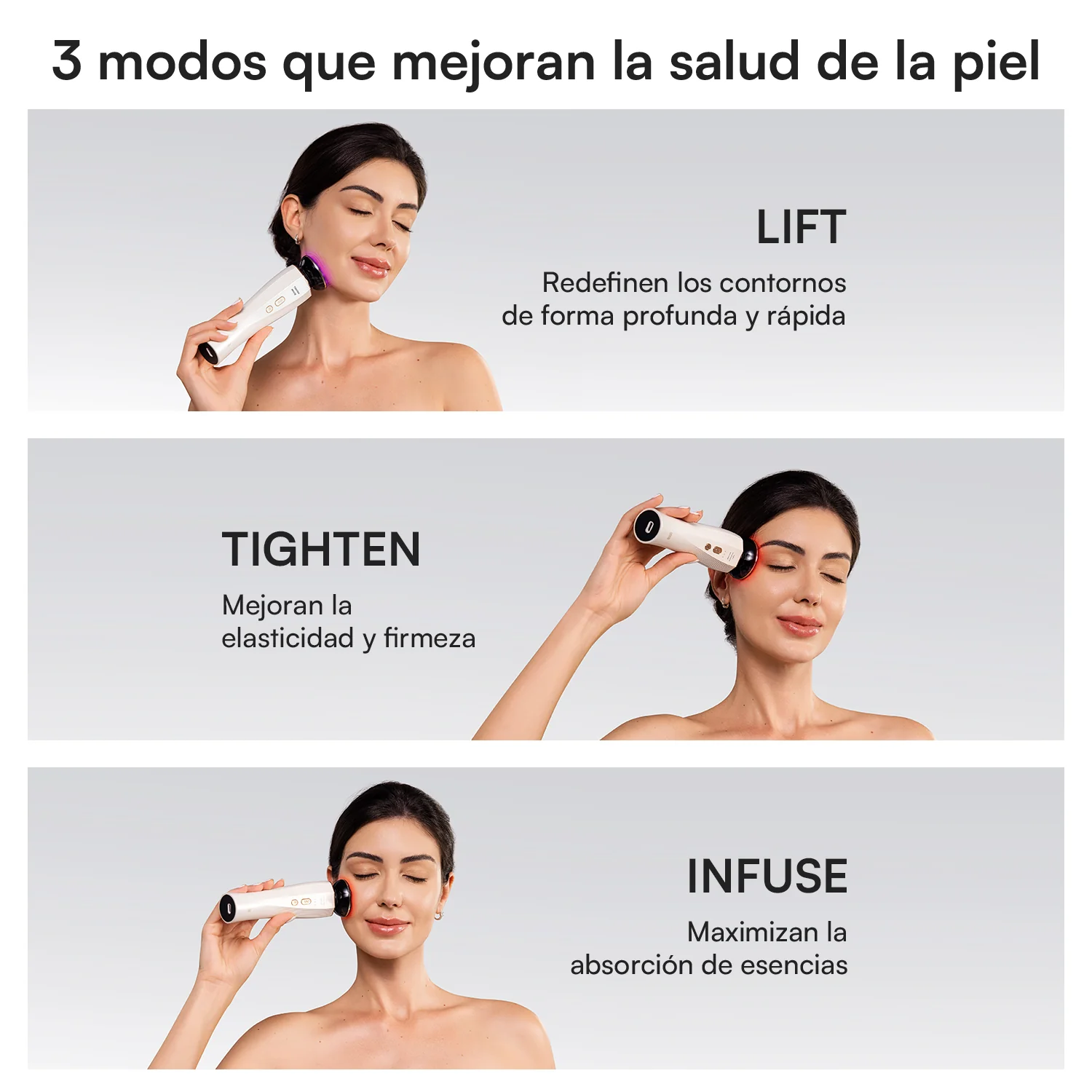 3 modos que mejoran la salud de la piel

LIFT

Redefinen los contornos de forma profunda y rápida

TIGHTEN

Mejoran la elasticidad y firmeza

INFUSE

Maximizan la absorción de esencias