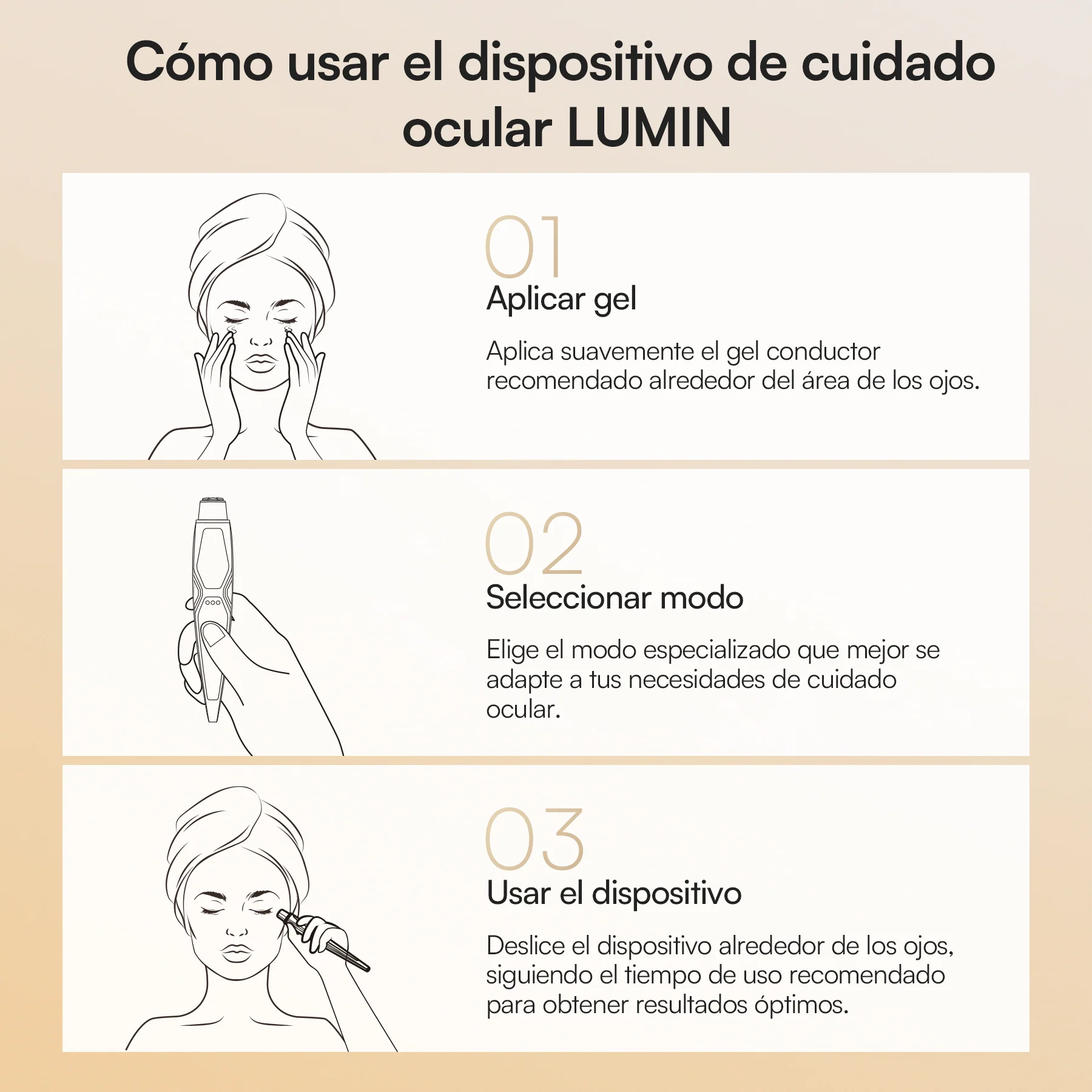 Cómo usar el dispositivo de cuidado ocular LUMIN

01
Aplicar gel

Aplica suavemente el gel conductor recomendado alrededor del área de los ojos.

02
Seleccionar modo

Elige el modo especializado que mejor se adapte a tus necesidades de cuidado ocular.

03
Usar el dispositivo

Deslice el dispositivo alrededor de los ojos, siguiendo el tiempo de uso recomendado para obtener resultados óptimos.