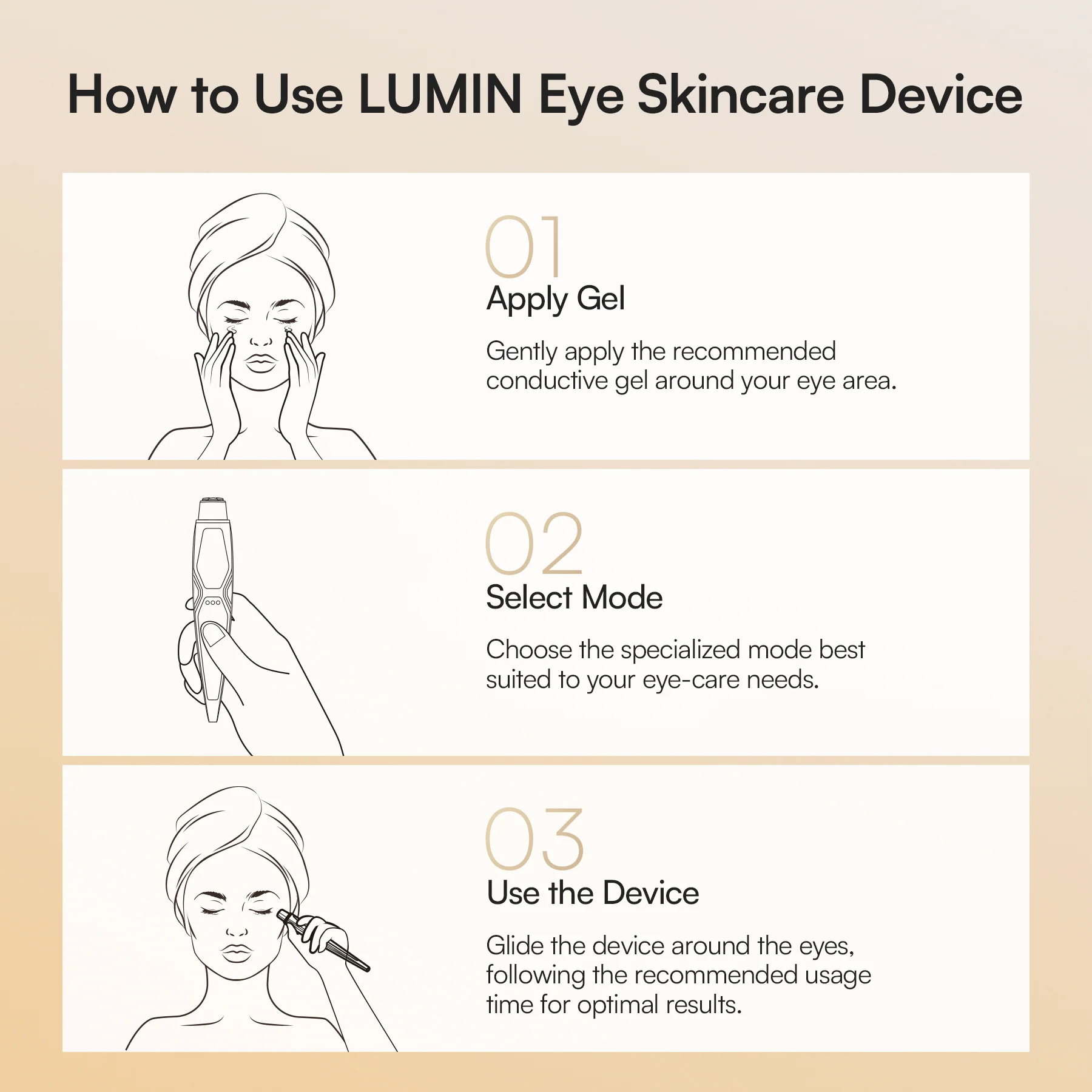 How to Use LUMIN Eye Skincare Device

01
Apply Gel

Gently apply the recommended conductive gel around your eye area.

02
Select Mode

Choose the specialized mode best suited to your eye-care needs.

03
Use the Device

Glide the device around the eyes, following the recommended usage time for optimal results.